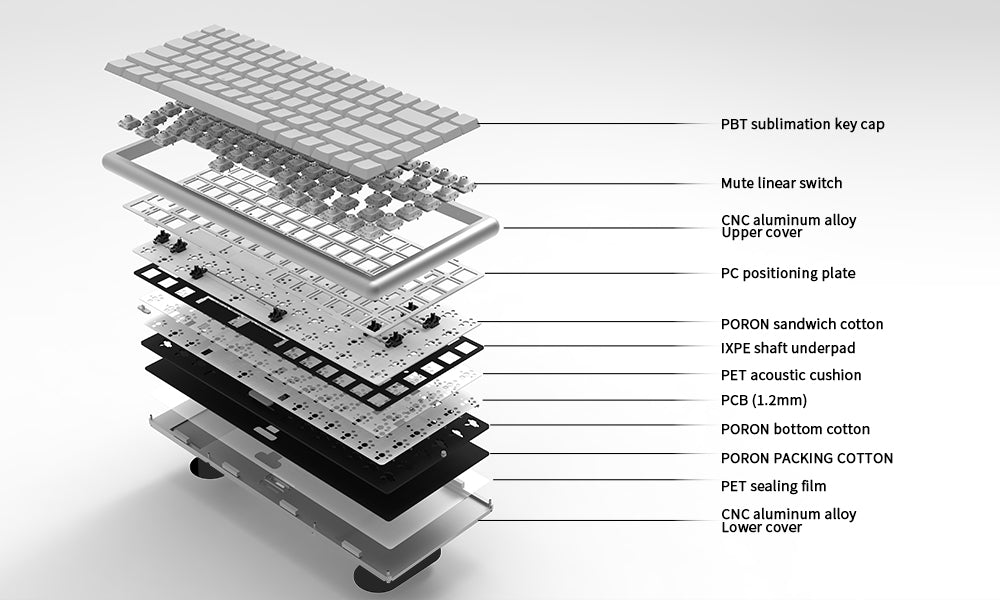 PBT sublimation key cap

Mute linear switch

CNC aluminum alloy
Upper cover

PC positioning plate

PORON sandwich cotton

IXPE shaft underpad

PET acoustic cushion

PCB (1.2mm)

PORON bottom cotton

PORON PACKING COTTON

PET sealing film

CNC aluminum alloy
Lower cover