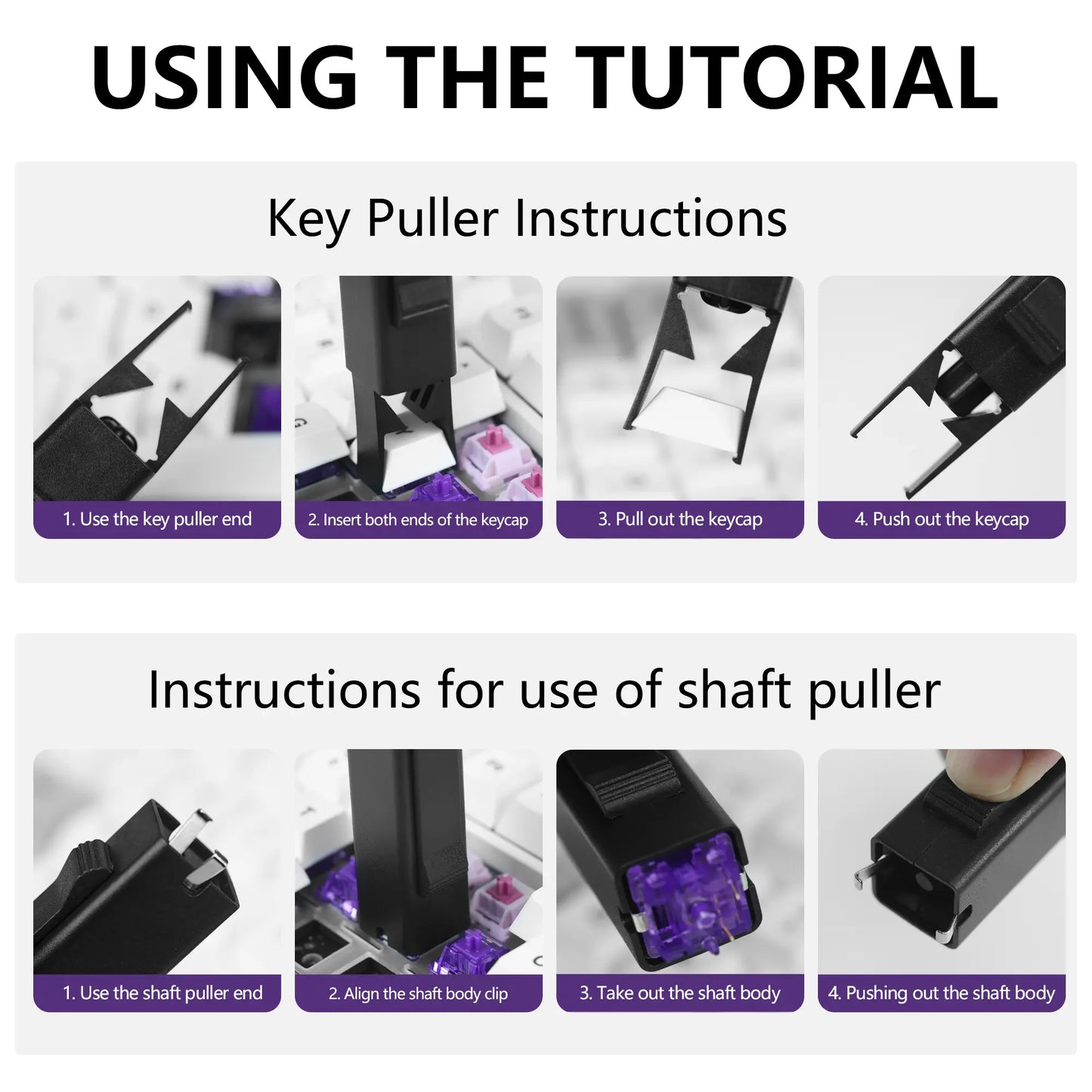 USING THE TUTORIAL

Key Puller Instructions

1. Use the key puller end

2. Insert both ends of the keycap

3. Pull out the keycap

4. Push out the keycap

Instructions for use of shaft puller

1. Use the shaft puller end

2. Align the shaft body clip

3. Take out the shaft body

4. Pushing out the shaft body