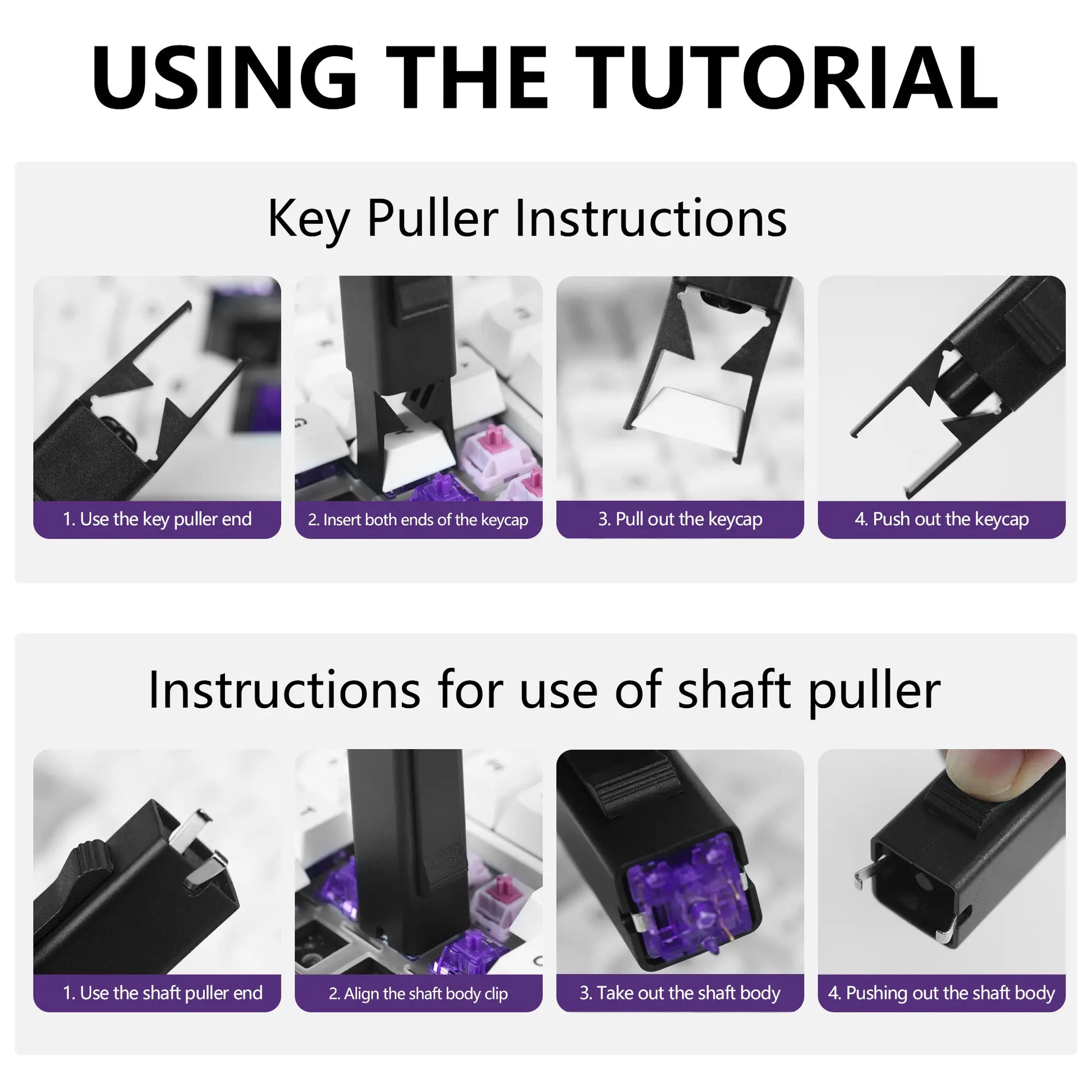 USING THE TUTORIAL

Key Puller Instructions

1. Use the key puller end

2. Insert both ends of the keycap

3. Pull out the keycap

4. Push out the keycap

Instructions for use of shaft puller

1. Use the shaft puller end

2. Align the shaft body clip

3. Take out the shaft body

4. Pushing out the shaft body