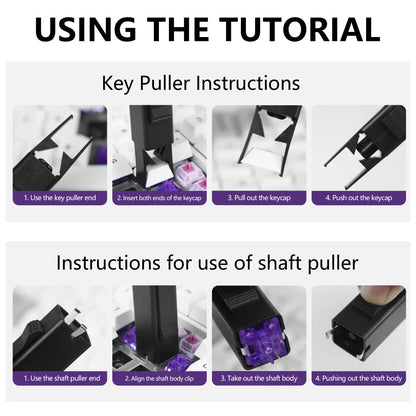 USING THE TUTORIAL

Key Puller Instructions

1. Use the key puller end

2. Insert both ends of the keycap

3. Pull out the keycap

4. Push out the keycap

Instructions for use of shaft puller

1. Use the shaft puller end

2. Align the shaft body clip

3. Take out the shaft body

4. Pushing out the shaft body