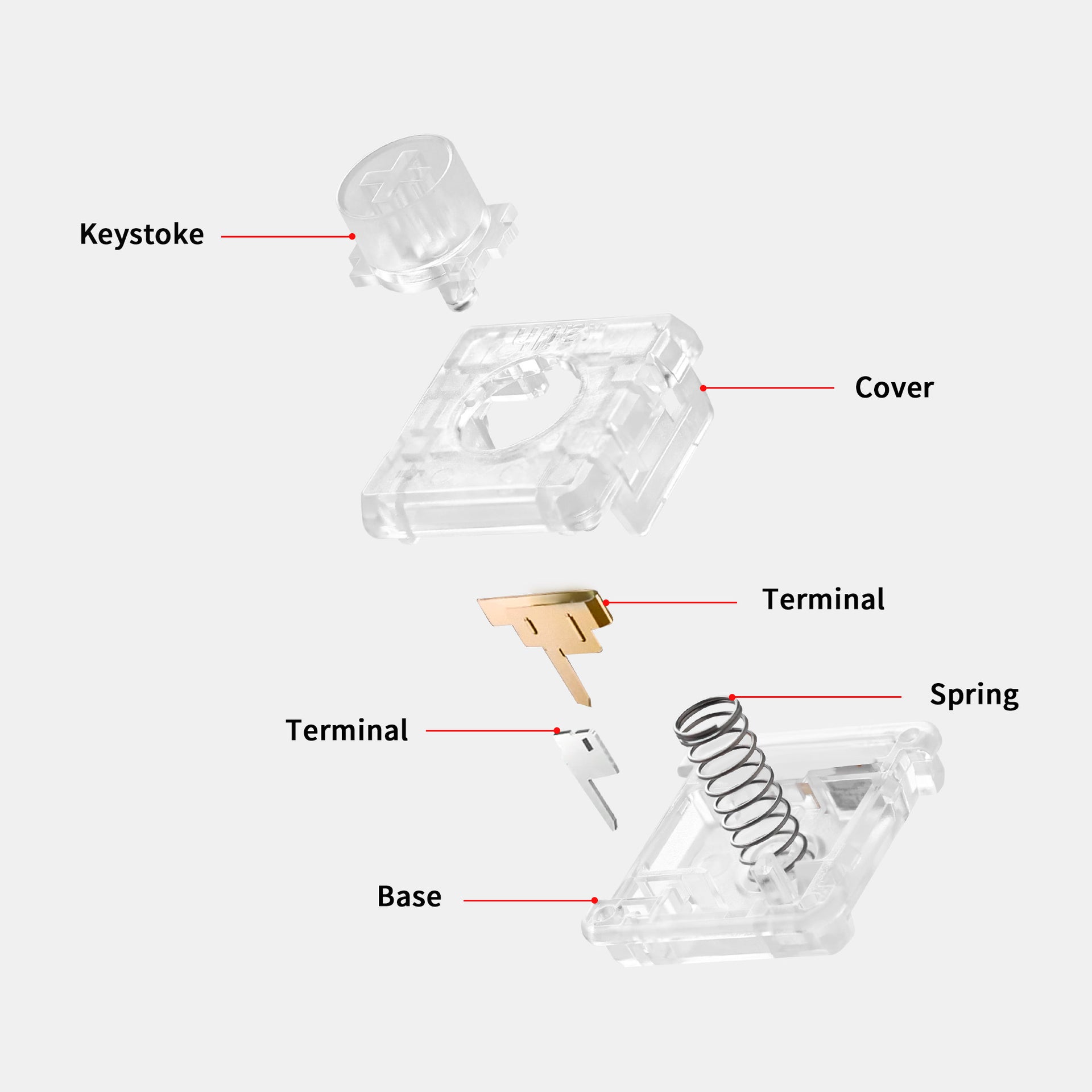 Keystoke

Cover

Terminal

Spring

Terminal

Base